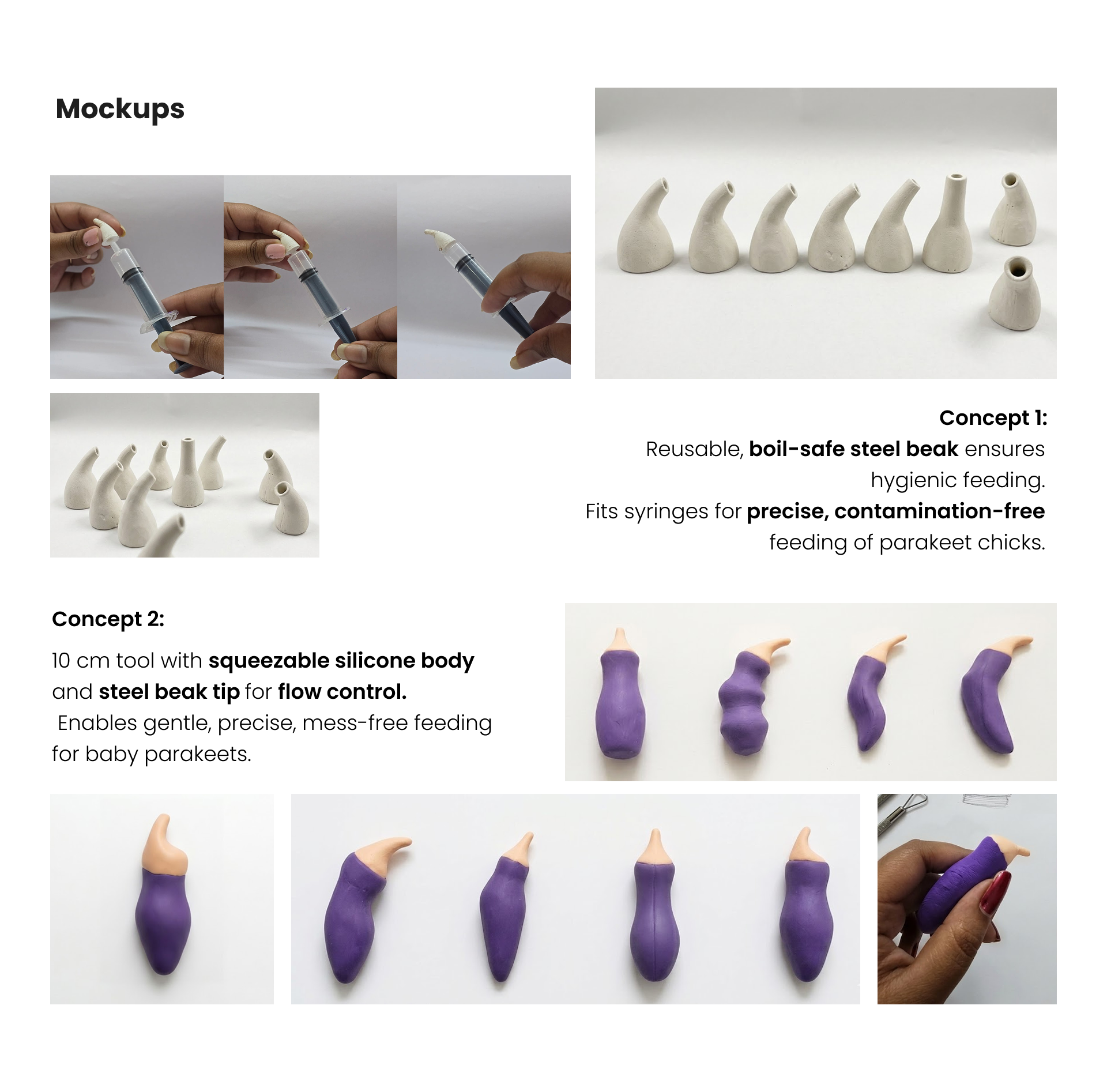 Mockups

Concept 1:
Reusable, boil-safe steel beak ensures hygienic feeding.
Fits syringes for precise, contamination-free feeding of parakeet chicks.

Concept 2:
10 cm tool with squeezable silicone body and steel beak tip for flow control.
Enables gentle, precise, mess-free feeding for baby parakeets.